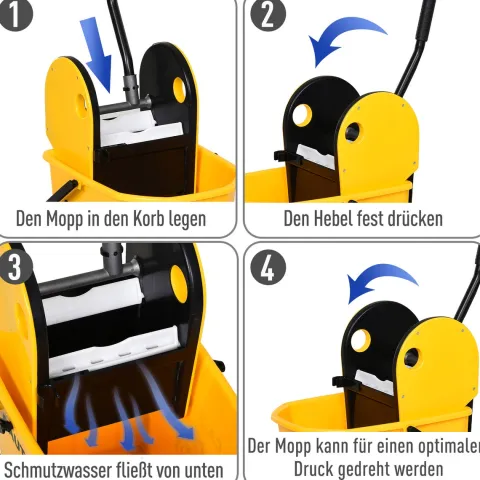 1

Den Mopp in den Korb legen

2

Den Hebel fest drücken

3

Schmutzwasser fließt von unten

4

Der Mopp kann für einen optimalen Druck gedreht werden